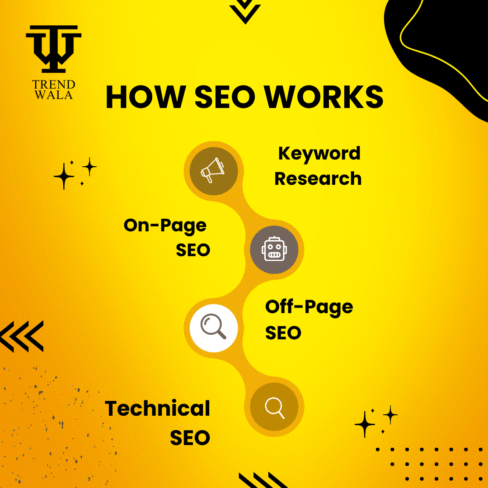 TREND WALA

HOW SEO WORKS

Keyword Research

On-Page SEO

Off-Page SEO

Technical SEO